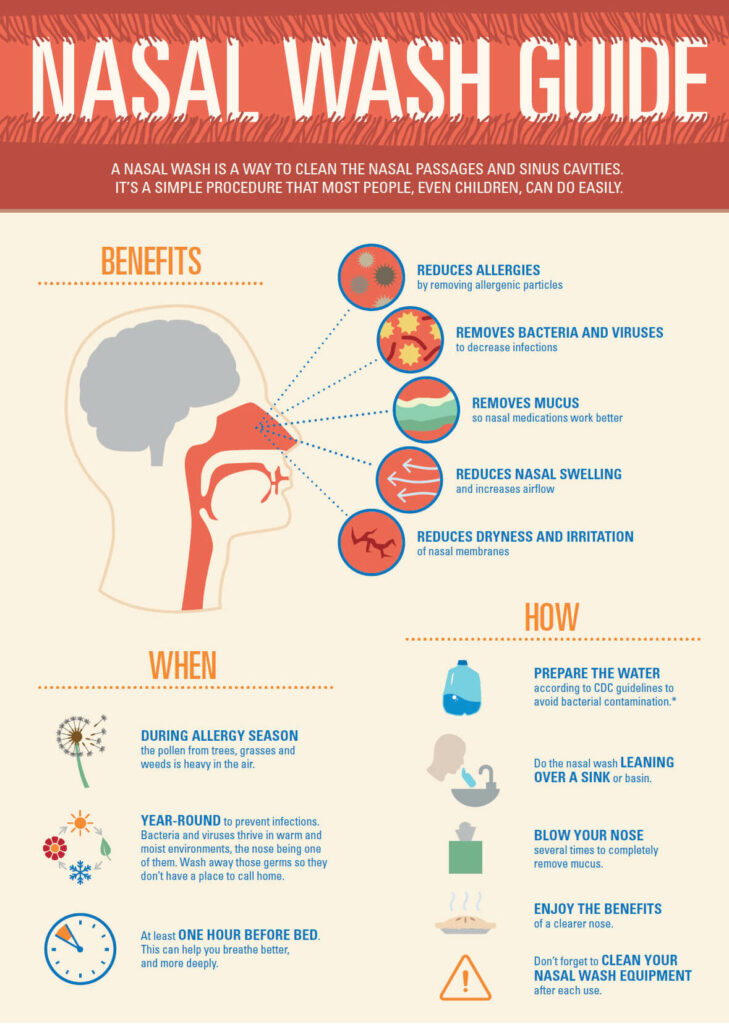 NASAL WASH GUIDE

A NASAL WASH IS A WAY TO CLEAN THE NASAL PASSAGES AND SINUS CAVITIES. IT'S A SIMPLE PROCEDURE THAT MOST PEOPLE, EVEN CHILDREN, CAN DO EASILY.

BENEFITS

REDUCES ALLERGIES by removing allergenic particles

REMOVES BACTERIA AND VIRUSES to decrease infections

REMOVES MUCUS so nasal medications work better

REDUCES NASAL SWELLING and increases airflow

REDUCES DRYNESS AND IRRITATION of nasal membranes

WHEN

DURING ALLERGY SEASON the pollen from trees, grasses and weeds is heavy in the air.

YEAR-ROUND to prevent infections. Bacteria and viruses thrive in warm and moist environments, the nose being one of them. Wash away those germs so they don't have a place to call home.

At least ONE HOUR BEFORE BED. This can help you breathe better, and more deeply.

HOW

PREPARE THE WATER according to CDC guidelines to avoid bacterial contamination.*

Do the nasal wash LEANING OVER A SINK or basin.

BLOW YOUR NOSE several times to completely remove mucus.

ENJOY THE BENEFITS of a clearer nose.

Don't forget to CLEAN YOUR NASAL WASH EQUIPMENT after each use.